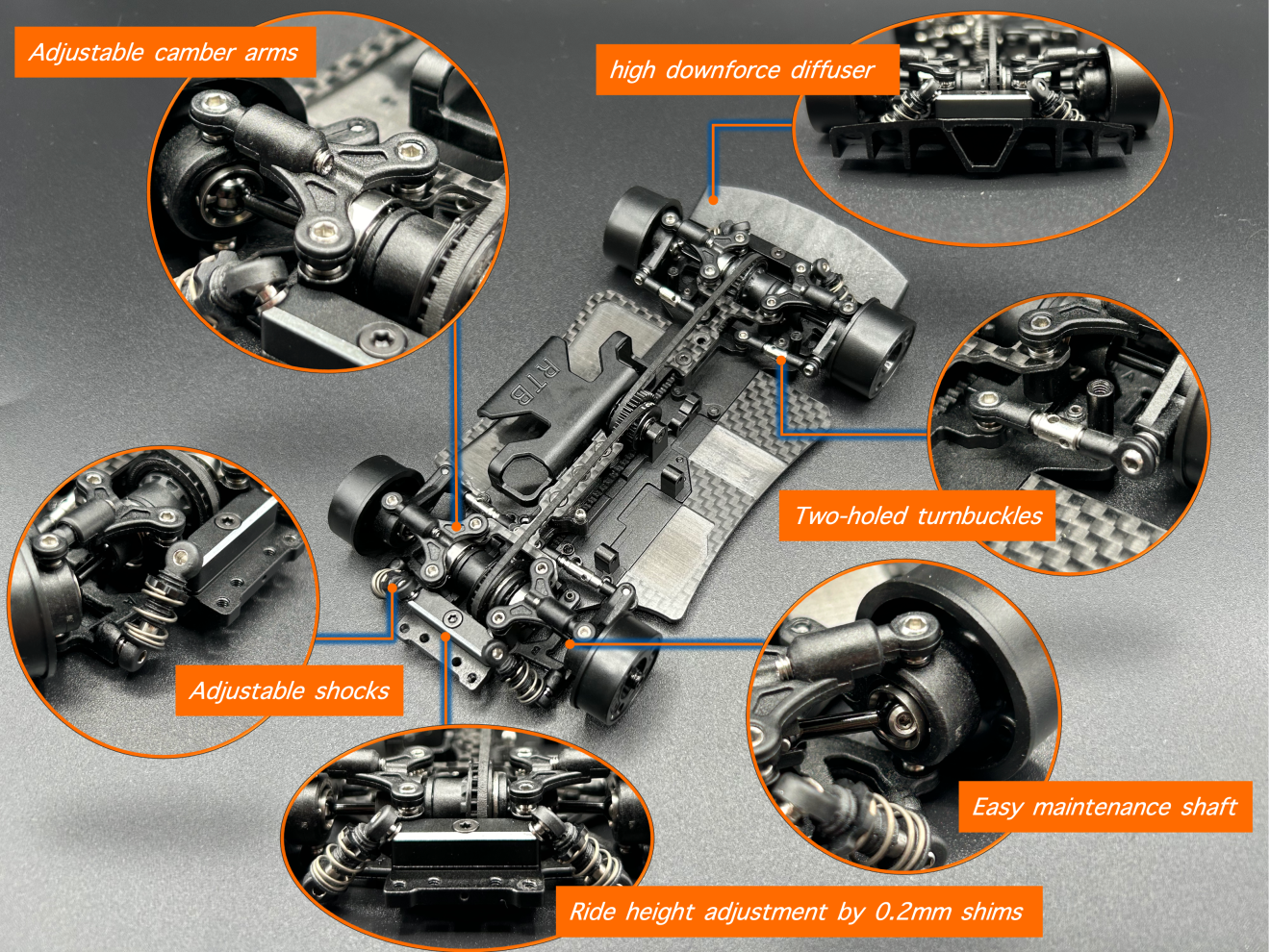 Adjustable camber arms

high downforce diffuser

RTB

Two-holed turnbuckles

Adjustable shocks

Easy maintenance shaft

Ride height adjustment by 0.2mm shims