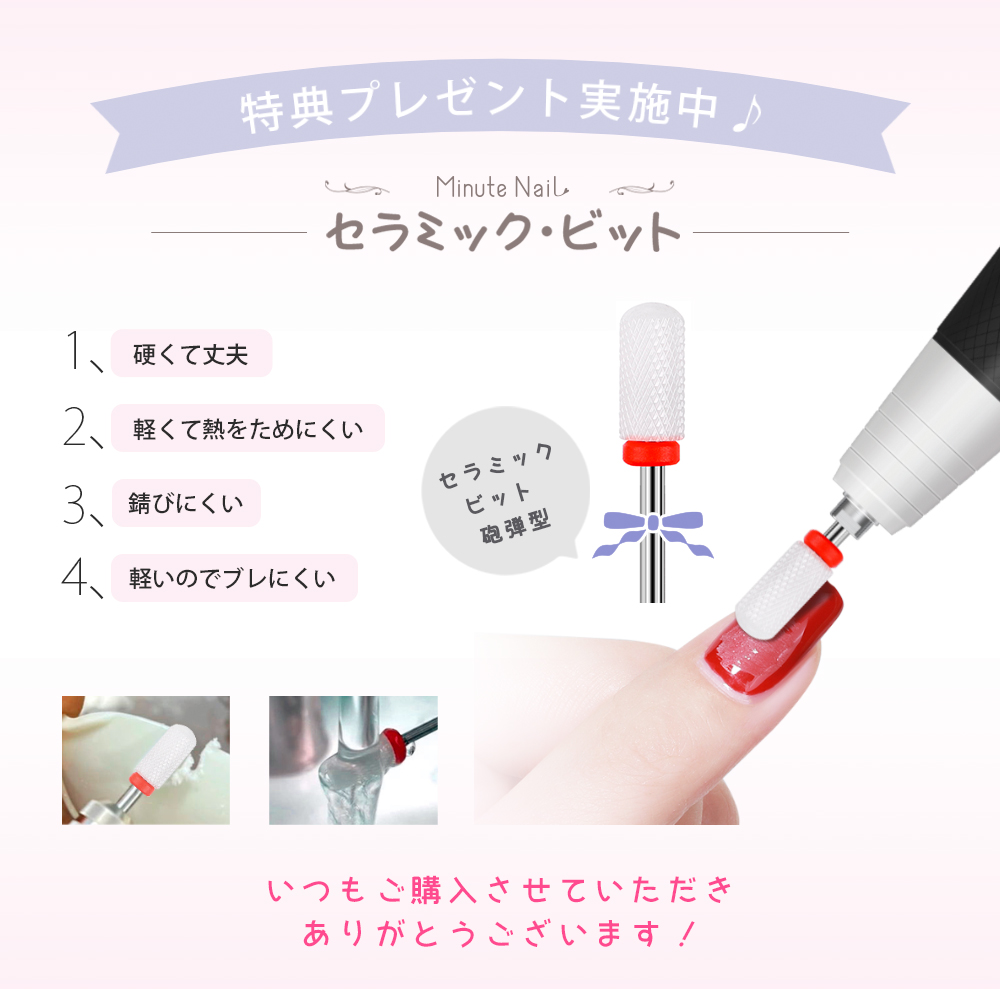 特典プレゼント実施中♪

Minute Nail
セラミック・ビット

1、硬くて丈夫

2、軽くて熱をためにくい

3、錆びにくい

4、軽いのでブレにくい

セラミック
ビット
砲弾型

いつもご購入させていただき
ありがとうございます！