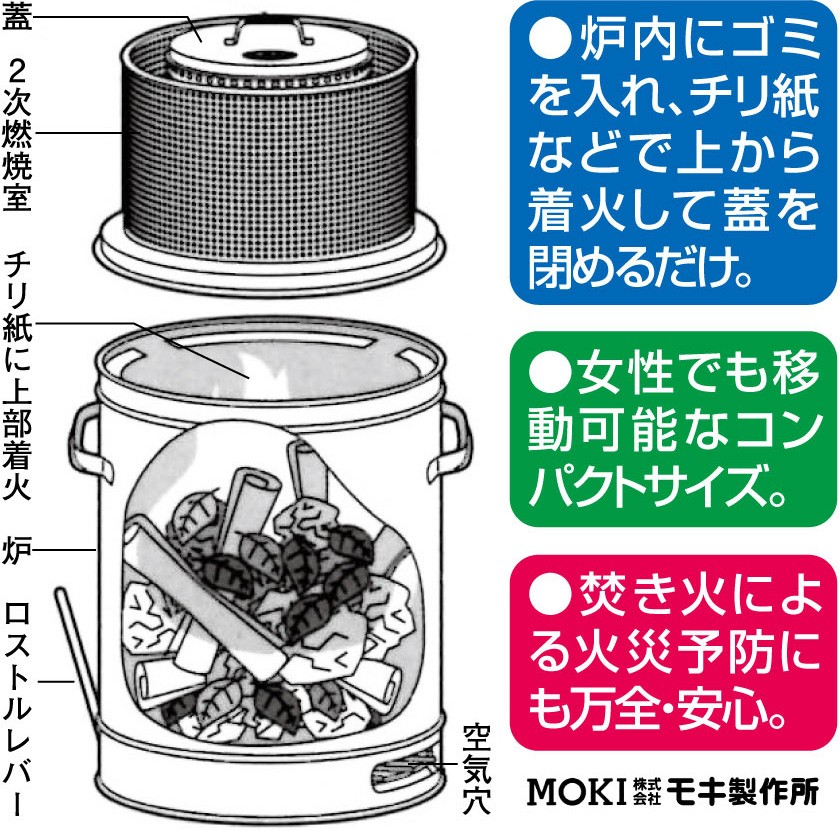 蓋

2次燃焼室

チリ紙に上部着火

炉

ロストルレバー

空気穴

●炉内にゴミを入れ、チリ紙などで上から着火して蓋を閉めるだけ。

●女性でも移動可能なコンパクトサイズ。

●焚き火による火災予防にも万全・安心。

MOKI 株式会社 モキ製作所