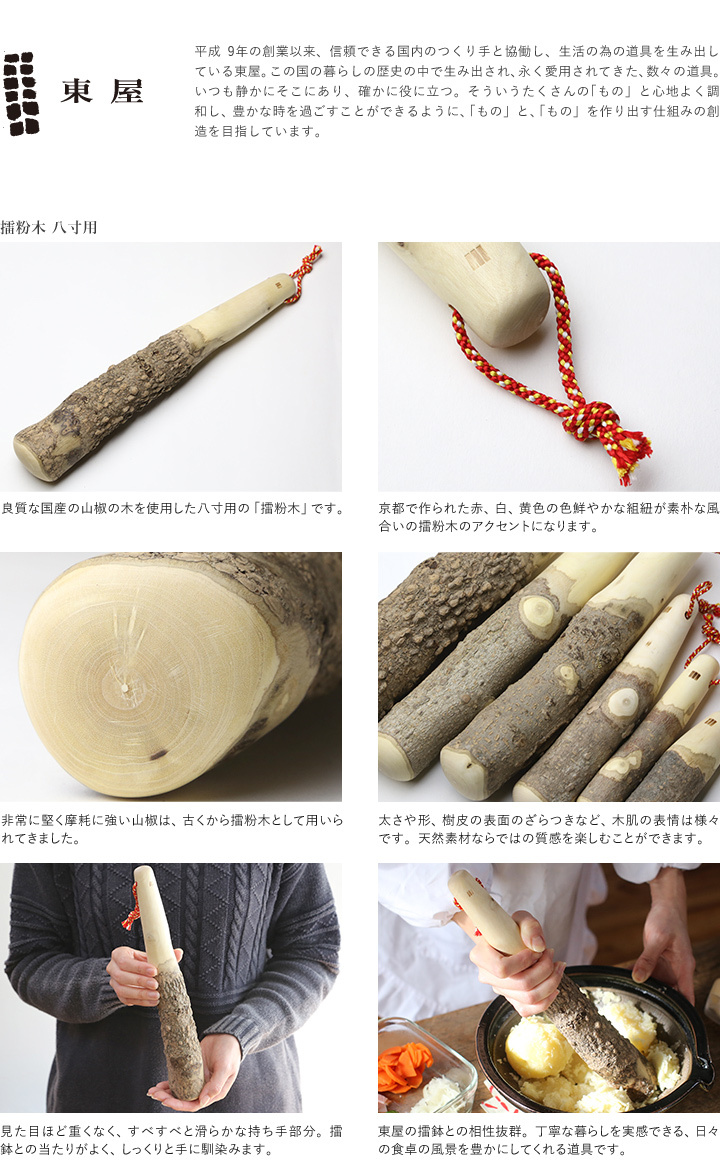 東屋

平成 9年の創業以来、信頼できる国内のつくり手と協働し、生活の為の道具を生み出している東屋。この国の暮らしの歴史の中で生み出され、永く愛用されてきた、数々の道具。いつも静かにそこにあり、確かに役に立つ。そういうたくさんの「もの」と心地よく調和し、豊かな時を過ごすことができるように、「もの」と、「もの」を作り出す仕組みの創造を目指しています。

擂粉木 八寸用

良質な国産の山椒の木を使用した八寸用の「擂粉木」です。

京都で作られた赤、白、黄色の色鮮やかな組紐が素朴な風合いの擂粉木のアクセントになります。

非常に堅く摩耗に強い山椒は、古くから擂粉木として用いられてきました。

太さや形、樹皮の表面のざらつきなど、木肌の表情は様々です。天然素材ならではの質感を楽しむことができます。

見た目ほど重くなく、すべすべと滑らかな持ち手部分。擂鉢との当たりがよく、しっくりと手に馴染みます。

東屋の擂鉢との相性抜群。丁寧な暮らしを実感できる、日々の食卓の風景を豊かにしてくれる道具です。