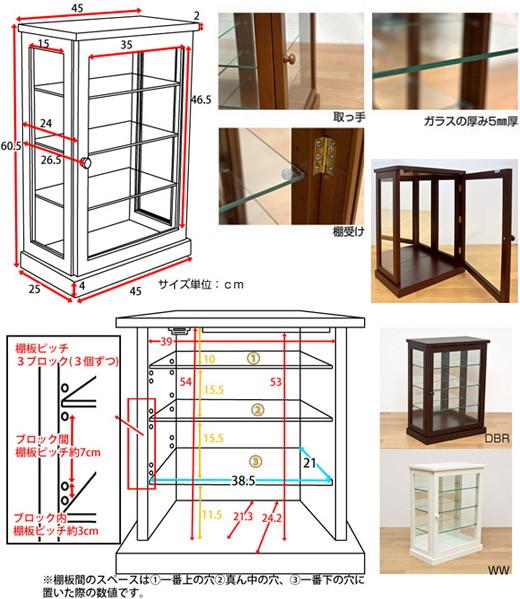 45
2
15
35
46.5
24
60.5
26.5
25
4
45
サイズ単位：cm

取っ手
ガラスの厚み5mm厚
棚受け

棚板ピッチ
3ブロック（3個ずつ）
ブロック間
棚板ピッチ約7cm
ブロック内
棚板ピッチ約3cm

39
10
①
54
15.5
53
②
15.5
③
21
38.5
11.5
21.3
24.2

DBR
WW

※棚板間のスペースは①一番上の穴②真ん中の穴、③一番下の穴に置いた際の数値です。