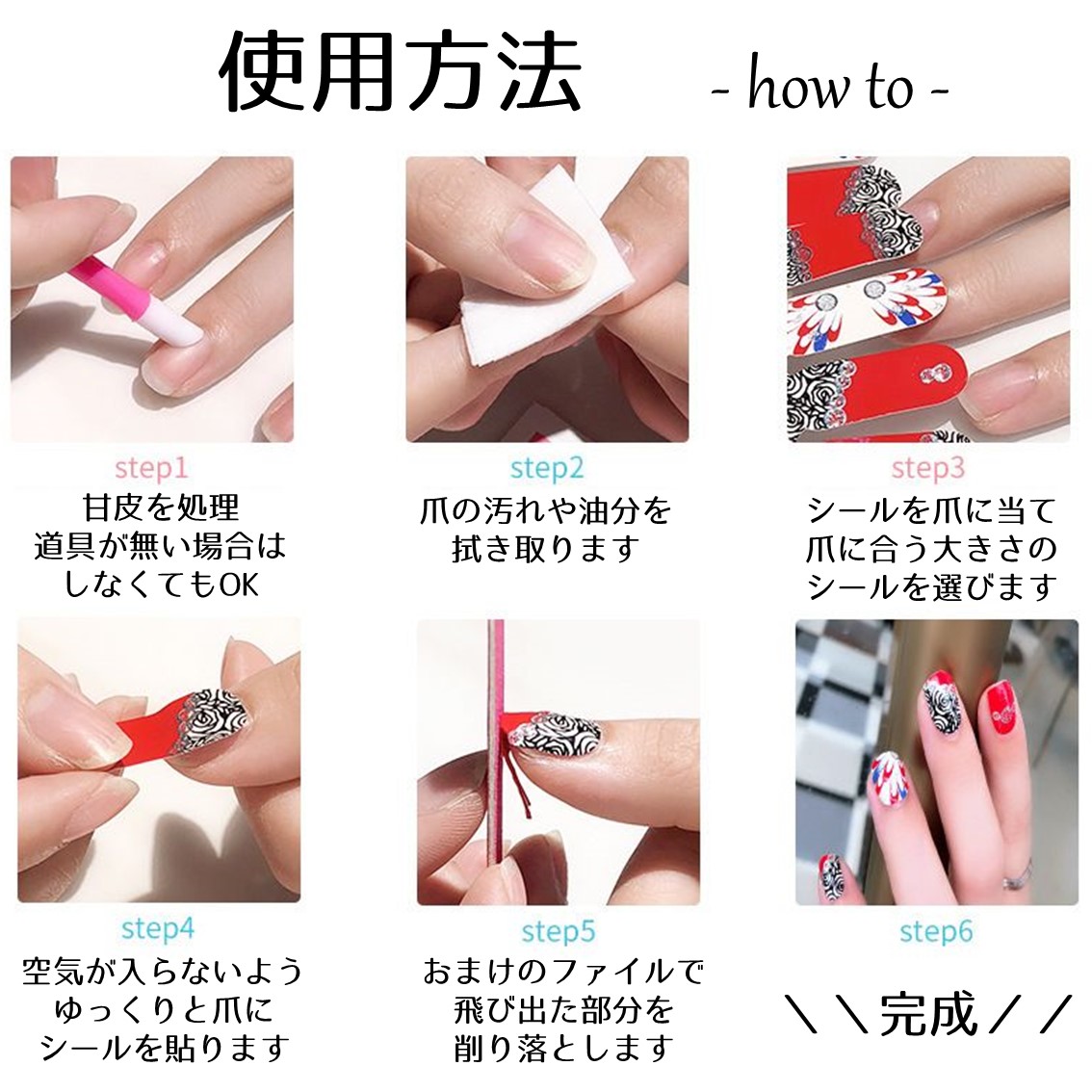 使用方法 - how to -

step1
甘皮を処理
道具が無い場合は
しなくてもOK

step2
爪の汚れや油分を
拭き取ります

step3
シールを爪に当て
爪に合う大きさの
シールを選びます

step4
空気が入らないよう
ゆっくりと爪に
シールを貼ります

step5
おまけのファイルで
飛び出た部分を
削り落とします

step6
＼＼完成／／