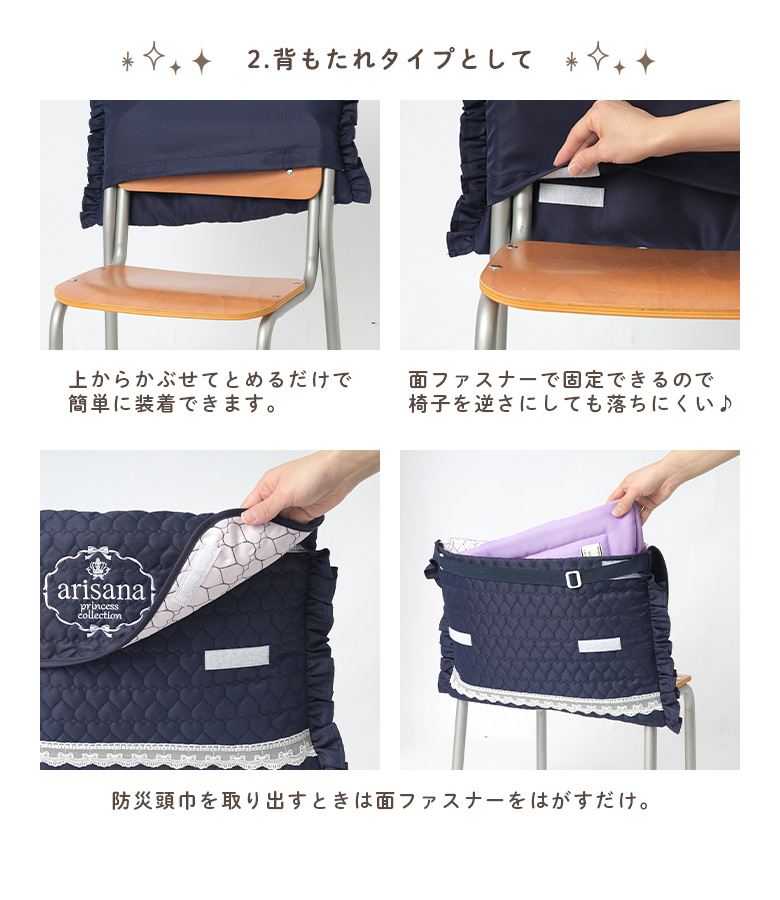 2.背もたれタイプとして

上からかぶせてとめるだけで簡単に装着できます。

面ファスナーで固定できるので椅子を逆さにしても落ちにくい♪

arisana princess collection

防災頭巾を取り出すときは面ファスナーをはがすだけ。