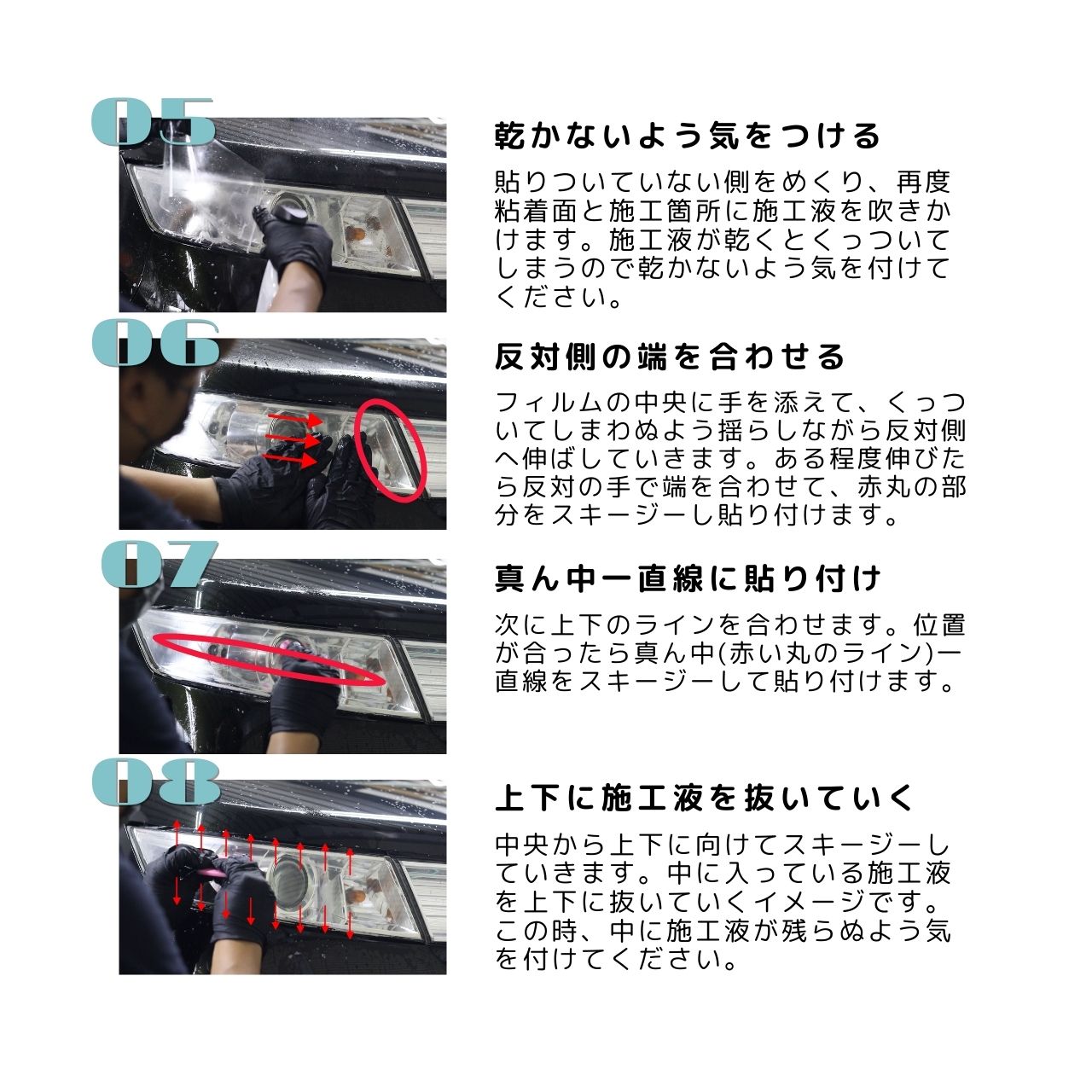 05

乾かないよう気をつける

貼りついていない側をめくり、再度粘着面と施工箇所に施工液を吹きかけます。施工液が乾くとくっついてしまうので乾かないよう気を付けてください。

06

反対側の端を合わせる

フィルムの中央に手を添えて、くっついてしまわぬよう揺らしながら反対側へ伸ばしていきます。ある程度伸びたら反対の手で端を合わせて、赤丸の部分をスキージーし貼り付けます。

07

真ん中一直線に貼り付け

次に上下のラインを合わせます。位置が合ったら真ん中(赤い丸のライン)一直線をスキージーして貼り付けます。

08

上下に施工液を抜いていく

中央から上下に向けてスキージーしていきます。中に入っている施工液を上下に抜いていくイメージです。この時、中に施工液が残らぬよう気を付けてください。