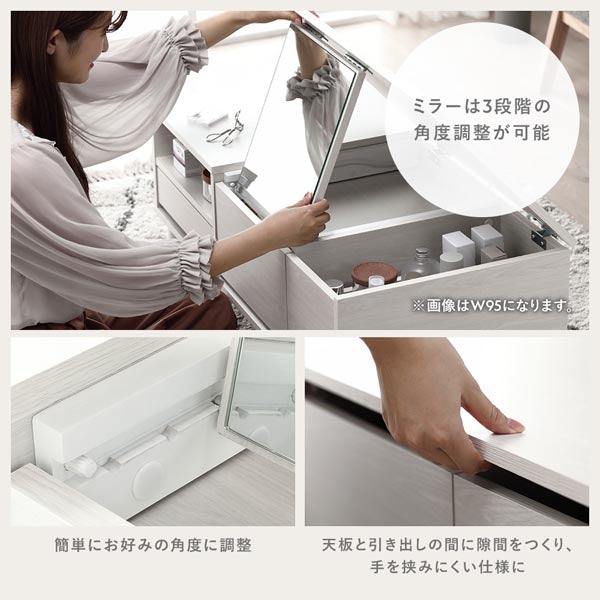 ミラーは3段階の角度調整が可能

※画像はW95になります。

簡単にお好みの角度に調整

天板と引き出しの間に隙間をつくり、手を挟みにくい仕様に