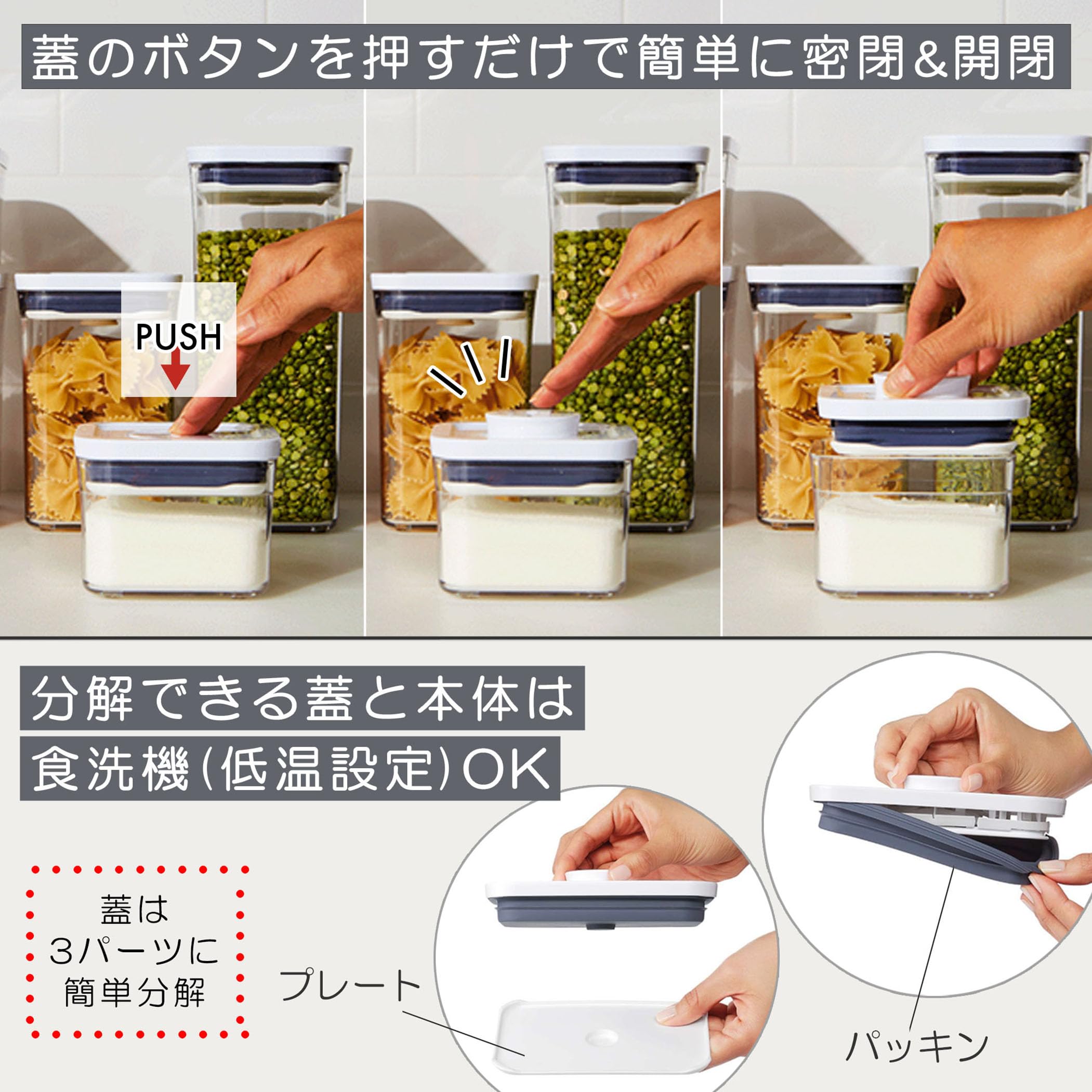 蓋のボタンを押すだけで簡単に密閉&開閉

PUSH

分解できる蓋と本体は
食洗機(低温設定)OK

蓋は
3パーツに
簡単分解

プレート

パッキン