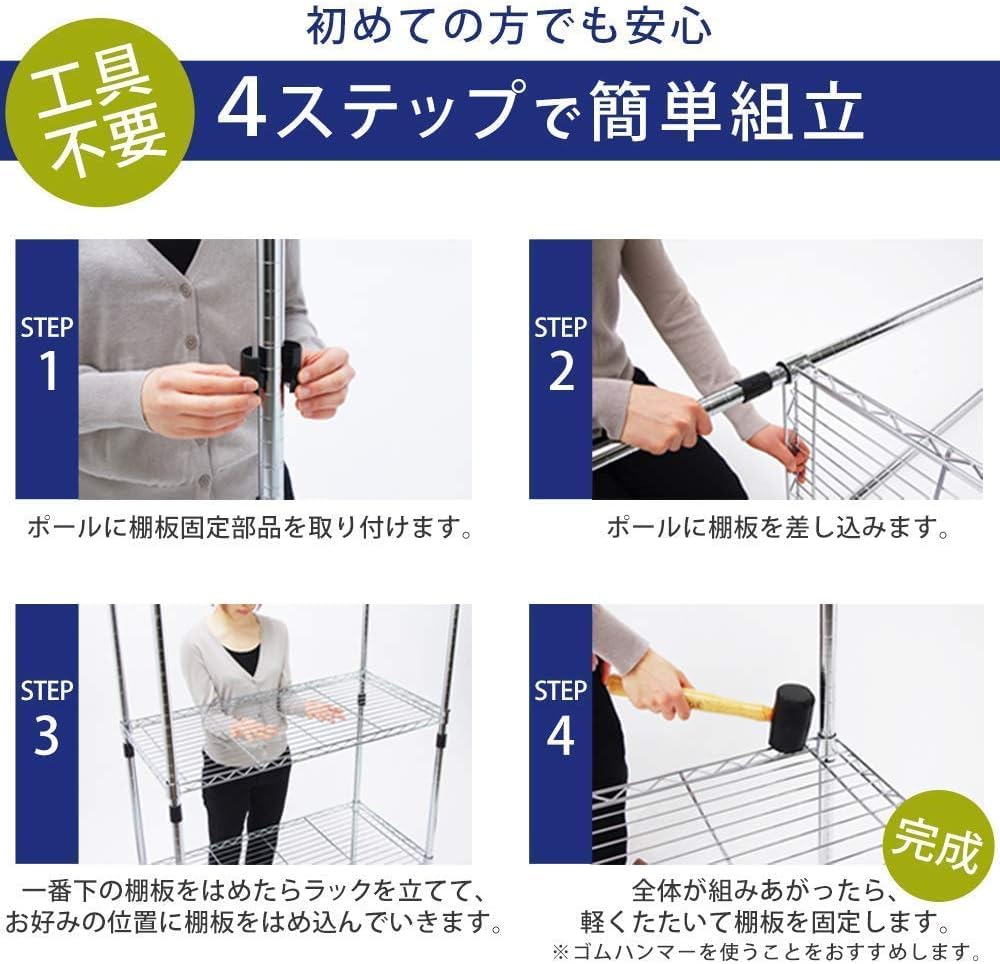 初めての方でも安心

工具不要

4ステップで簡単組立

STEP 1

ポールに棚板固定部品を取り付けます。

STEP 2

ポールに棚板を差し込みます。

STEP 3

一番下の棚板をはめたらラックを立てて、お好みの位置に棚板をはめ込んでいきます。

STEP 4

完成

全体が組みあがったら、軽くたたいて棚板を固定します。

※ゴムハンマーを使うことをおすすめします。