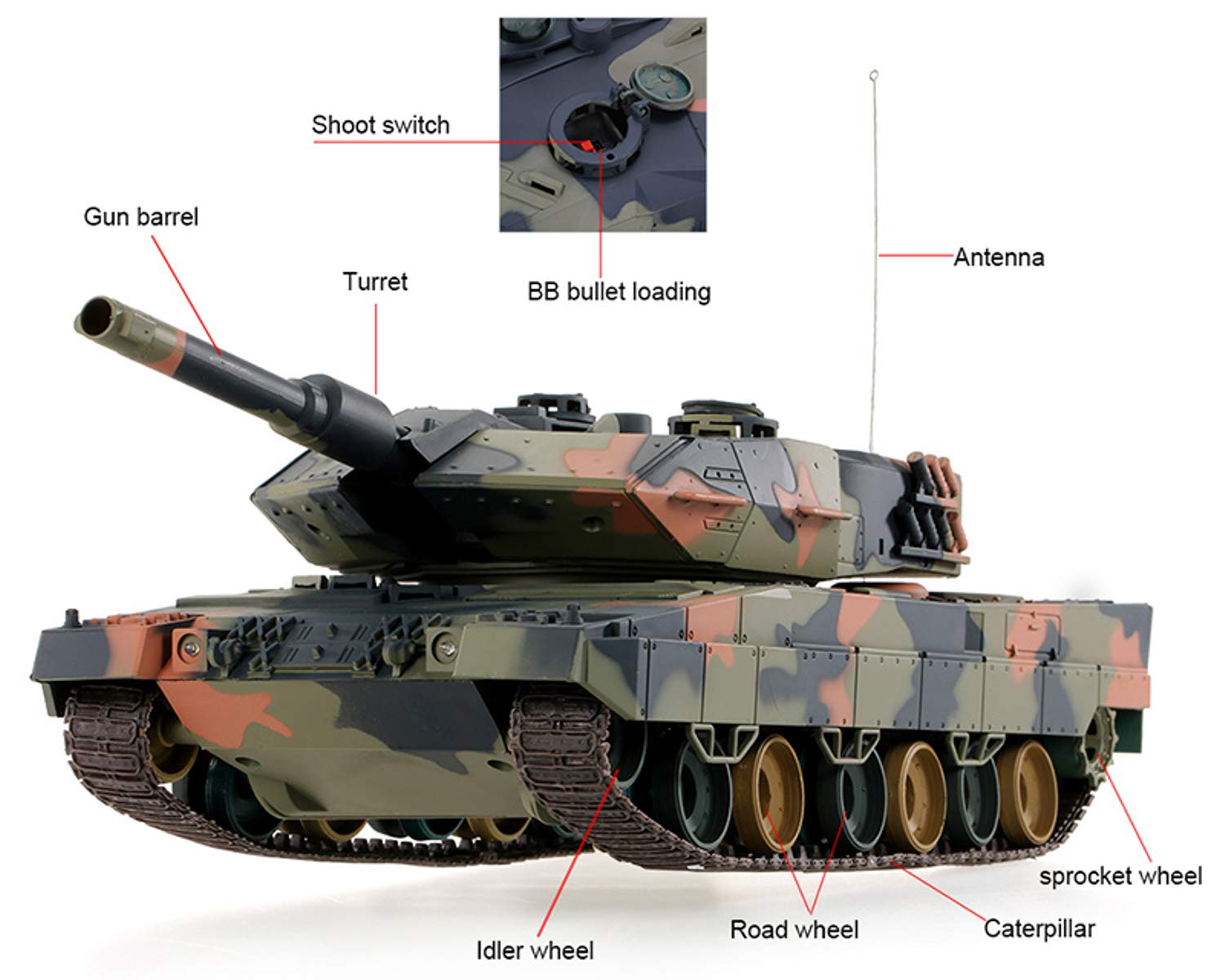 Shoot switch

Gun barrel

Turret

BB bullet loading

Antenna

sprocket wheel

Idler wheel

Road wheel

Caterpillar