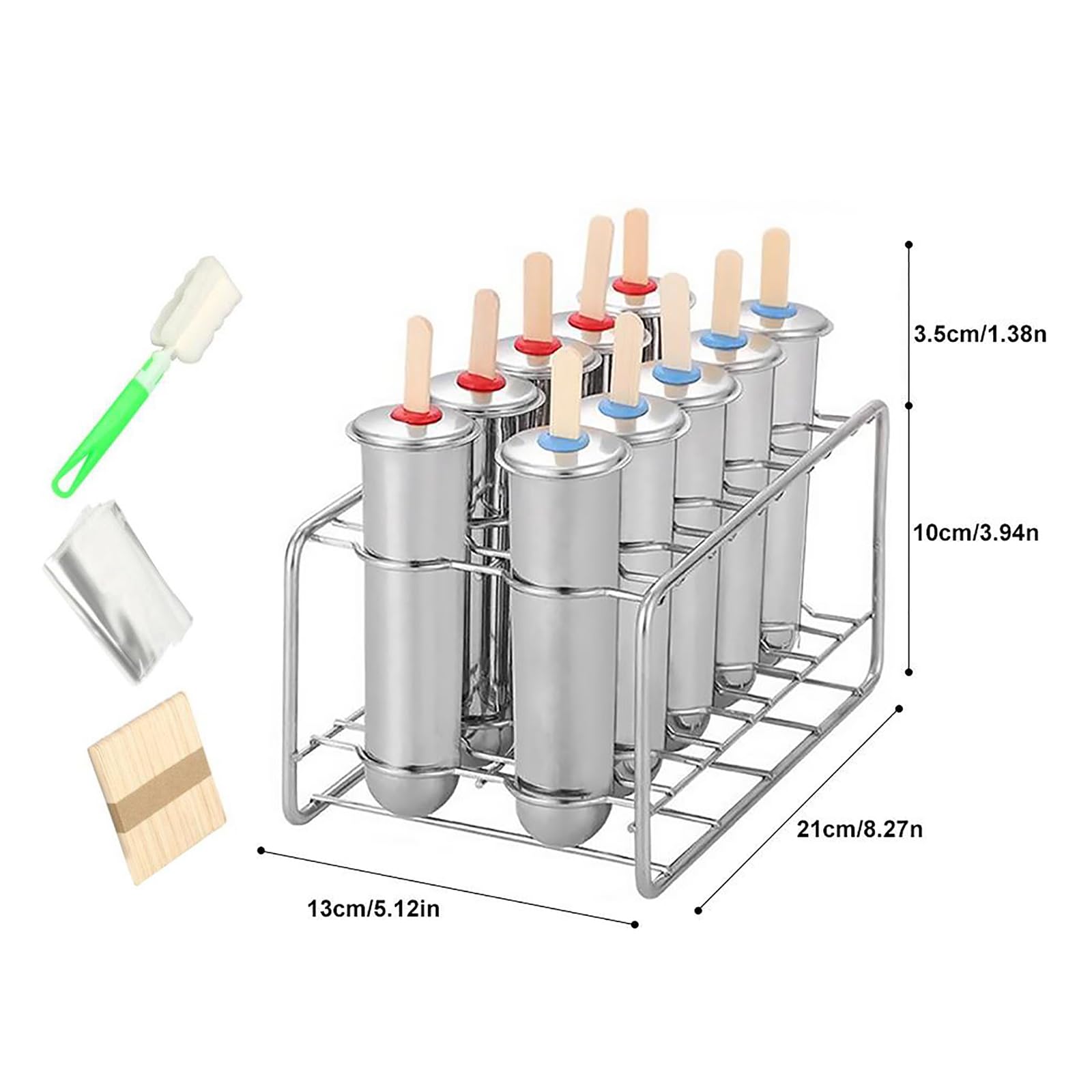 3.5cm/1.38n

10cm/3.94n

21cm/8.27n

13cm/5.12in