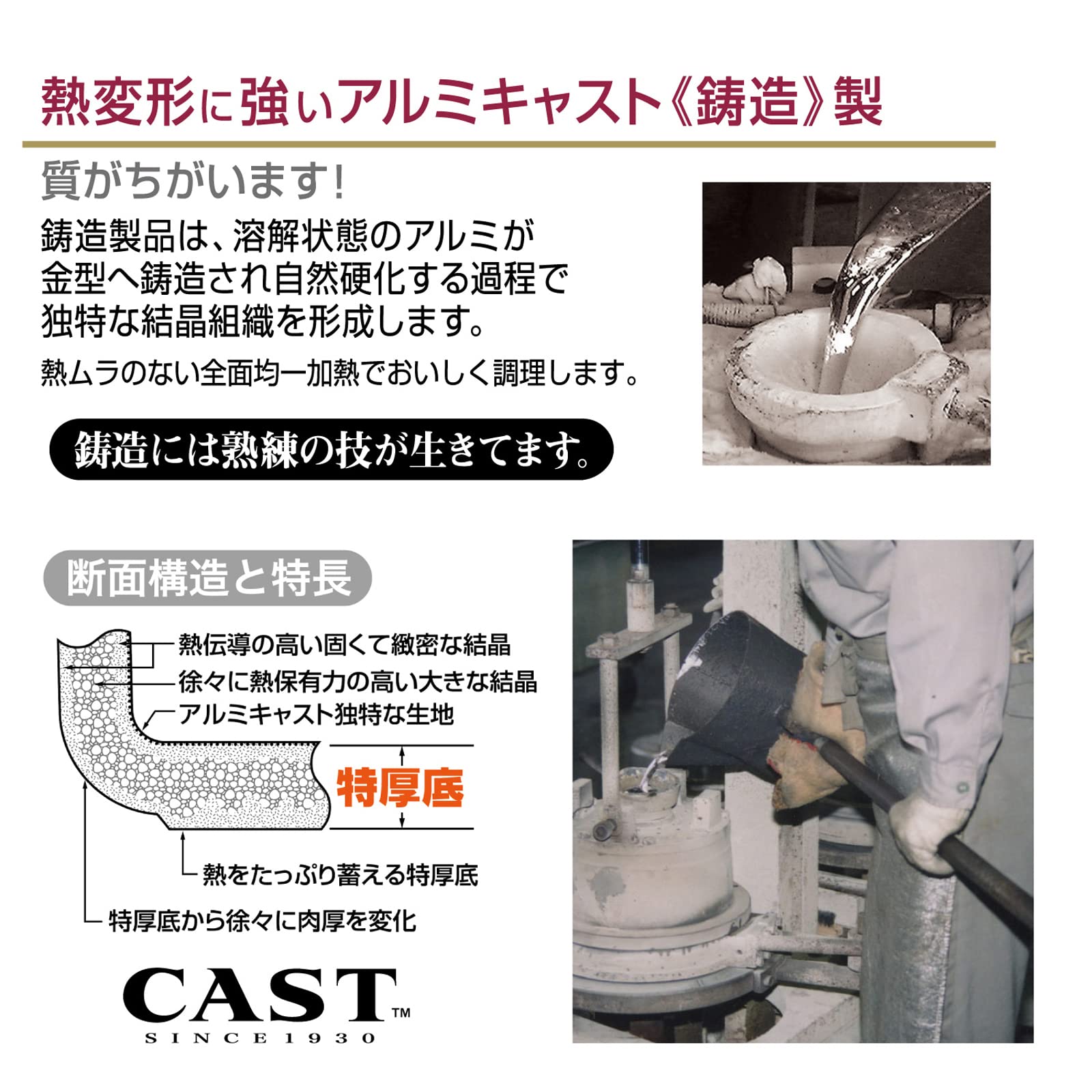 熱変形に強いアルミキャスト《鋳造》製

質がちがいます!

鋳造製品は、溶解状態のアルミが金型へ鋳造され自然硬化する過程で独特な結晶組織を形成します。

熱ムラのない全面均一加熱でおいしく調理します。

鋳造には熟練の技が生きてます。

断面構造と特長

熱伝導の高い固くて緻密な結晶

徐々に熱保有力の高い大きな結晶

アルミキャスト独特な生地

特厚底

熱をたっぷり蓄える特厚底

特厚底から徐々に肉厚を変化

CAST™
SINCE 1930