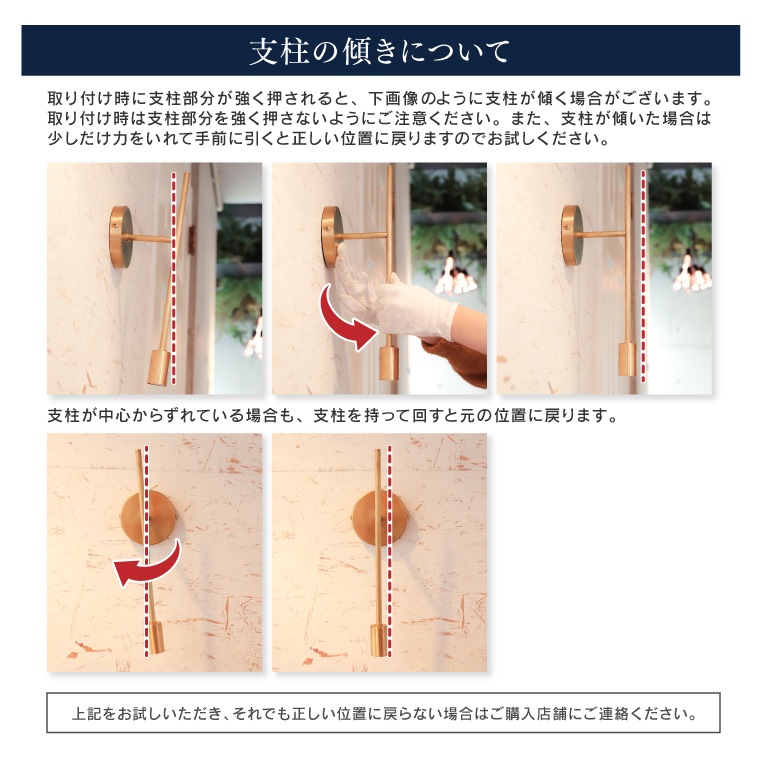 支柱の傾きについて

取り付け時に支柱部分が強く押されると、下画像のように支柱が傾く場合がございます。取り付け時は支柱部分を強く押さないようにご注意ください。また、支柱が傾いた場合は少しだけ力をいれて手前に引くと正しい位置に戻りますのでお試しください。

支柱が中心からずれている場合も、支柱を持って回すと元の位置に戻ります。

上記をお試しいただき、それでも正しい位置に戻らない場合はご購入店舗にご連絡ください。