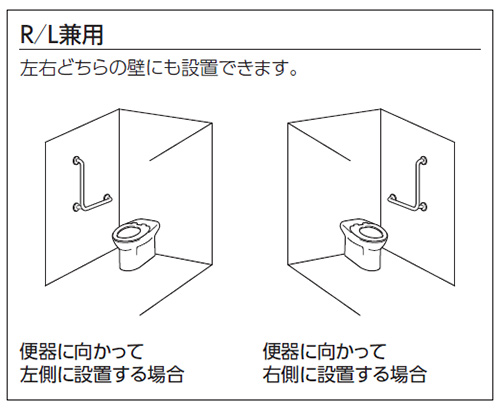 R/L兼用

左右どちらの壁にも設置できます。

便器に向かって
左側に設置する場合

便器に向かって
右側に設置する場合