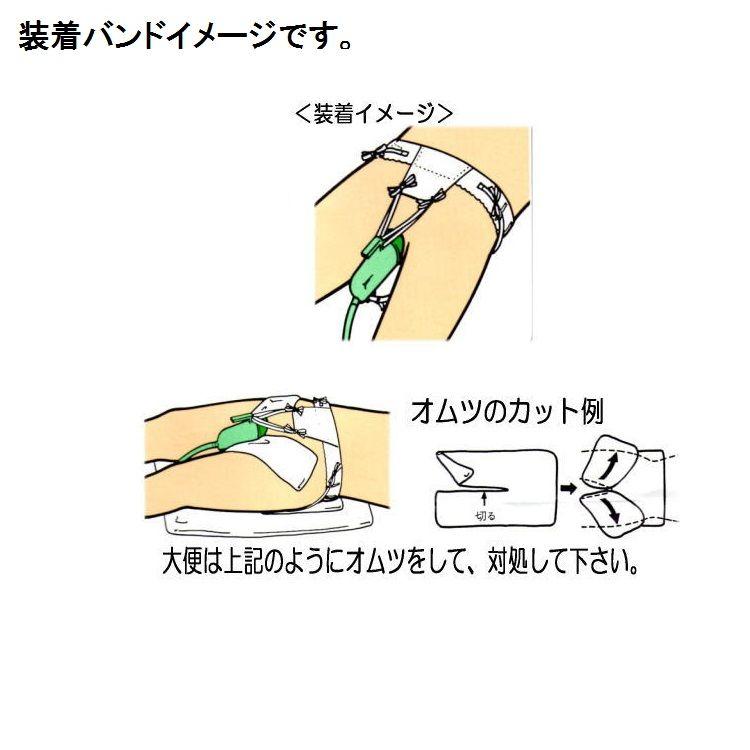 装着バンドイメージです。

＜装着イメージ＞

オムツのカット例

切る

大便は上記のようにオムツをして、対処して下さい。