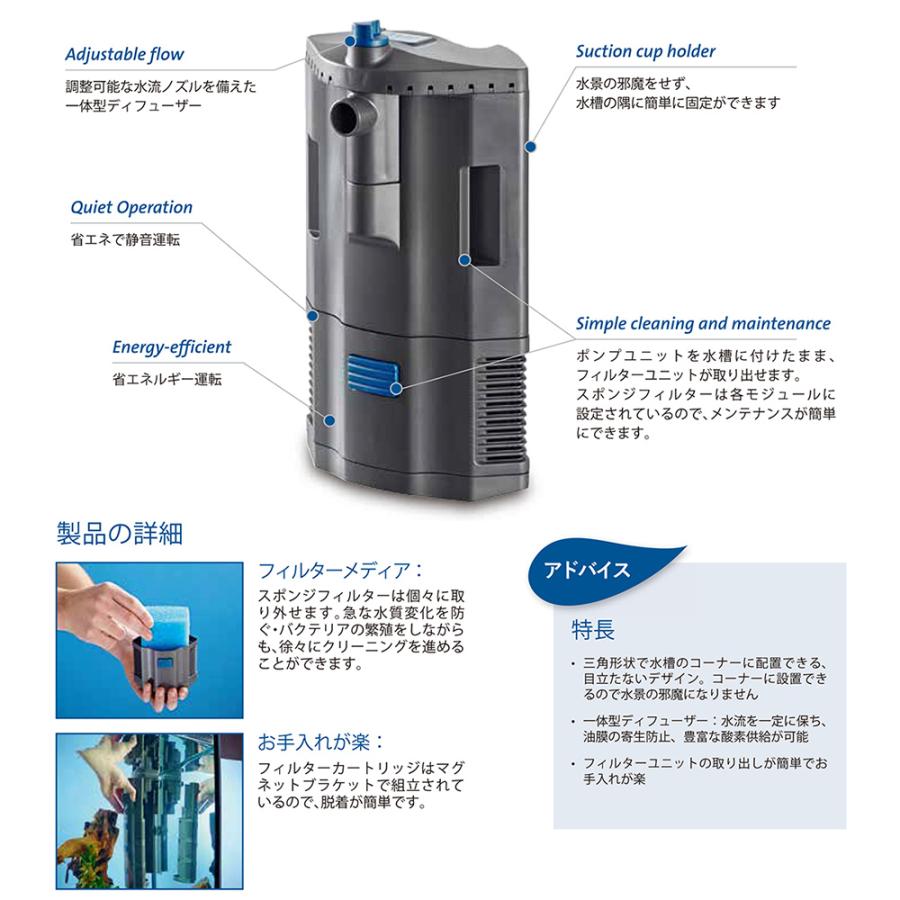 Adjustable flow
調整可能な水流ノズルを備えた一体型ディフューザー

Quiet Operation
省エネで静音運転

Energy-efficient
省エネルギー運転

Suction cup holder
水景の邪魔をせず、水槽の隅に簡単に固定ができます

Simple cleaning and maintenance
ポンプユニットを水槽に付けたまま、フィルターユニットが取り出せます。スポンジフィルターは各モジュールに設定されているので、メンテナンスが簡単にできます。

製品の詳細

フィルターメディア：
スポンジフィルターは個々に取り外せます。急な水質変化を防ぐ・バクテリアの繁殖をしながらも、徐々にクリーニングを進めることができます。

お手入れが楽：
フィルターカートリッジはマグネットブラケットで組立されているので、脱着が簡単です。

アドバイス

特長

・三角形状で水槽のコーナーに配置できる、目立たないデザイン。コーナーに設置できるので水景の邪魔になりません

・一体型ディフューザー：水流を一定に保ち、油膜の寄生防止、豊富な酸素供給が可能

・フィルターユニットの取り出しが簡単でお手入れが楽