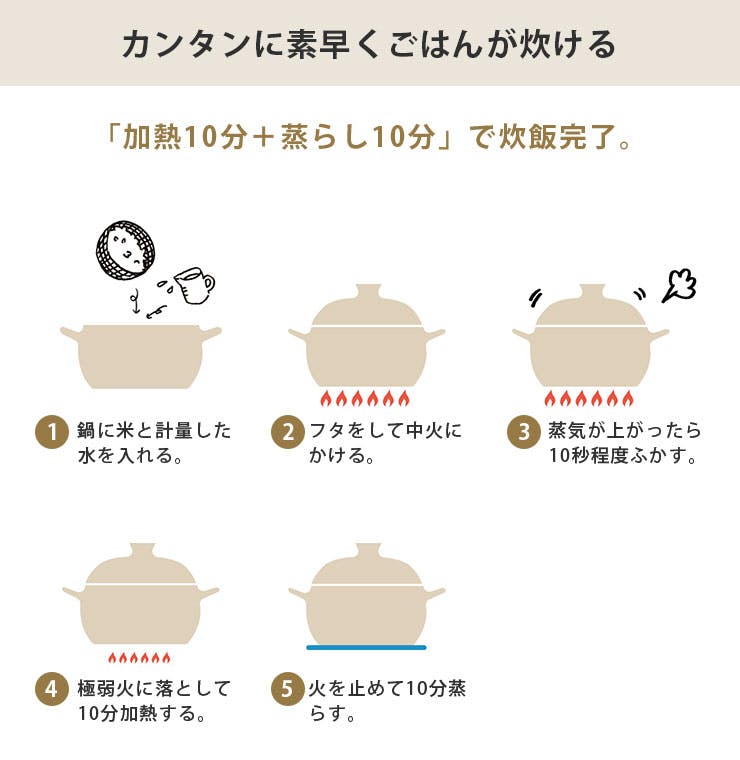 カンタンに素早くごはんが炊ける

「加熱10分＋蒸らし10分」で炊飯完了。

1 鍋に米と計量した水を入れる。

2 フタをして中火にかける。

3 蒸気が上がったら10秒程度ふかす。

4 極弱火に落として10分加熱する。

5 火を止めて10分蒸らす。