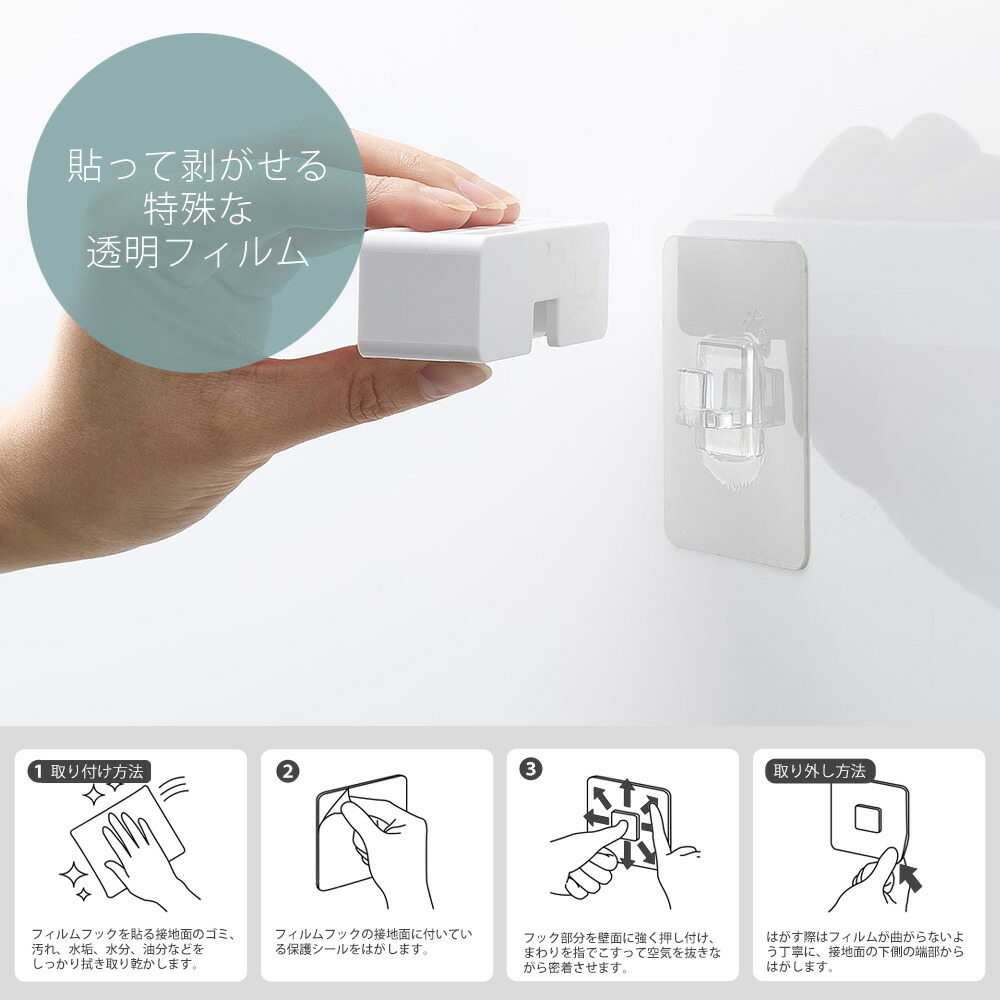 貼って剥がせる
特殊な
透明フィルム

1 取り付け方法

フィルムフックを貼る接地面のゴミ、汚れ、水垢、水分、油分などをしっかり拭き取り乾かします。

2

フィルムフックの接地面に付いている保護シールをはがします。

3

フック部分を壁面に強く押し付け、まわりを指でこすって空気を抜きながら密着させます。

取り外し方法

はがす際はフィルムが曲がらないよう丁寧に、接地面の下側の端部からはがします。