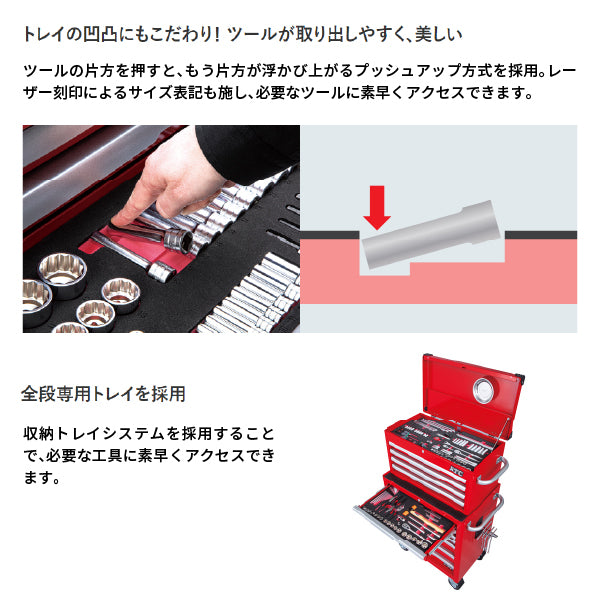 トレイの凹凸にもこだわり! ツールが取り出しやすく、美しい

ツールの片方を押すと、もう片方が浮かび上がるプッシュアップ方式を採用。レーザー刻印によるサイズ表記も施し、必要なツールに素早くアクセスできます。

全段専用トレイを採用

収納トレイシステムを採用することで、必要な工具に素早くアクセスできます。

KTC