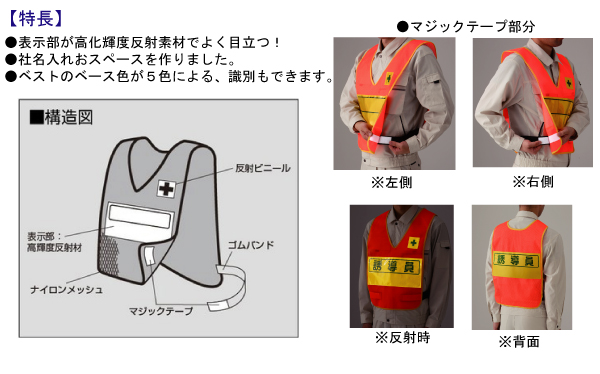 【特長】
●表示部が高化輝度反射素材でよく目立つ！
●社名入れおスペースを作りました。
●ベストのベース色が５色による、識別もできます。

■構造図

反射ビニール

表示部：
高輝度反射材

ゴムバンド

ナイロンメッシュ

マジックテープ

●マジックテープ部分

※左側

※右側

誘導員

※反射時

誘導員

※背面