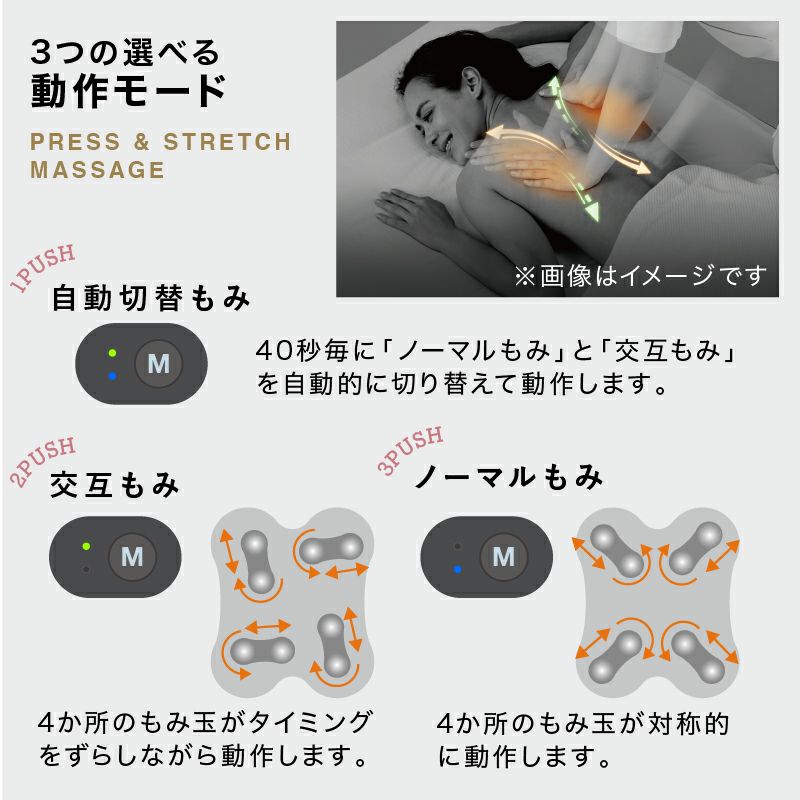 3つの選べる
動作モード

PRESS & STRETCH MASSAGE

※画像はイメージです

1PUSH
自動切替もみ

M

40秒毎に「ノーマルもみ」と「交互もみ」を自動的に切り替えて動作します。

2PUSH
交互もみ

M

4か所のもみ玉がタイミングをずらしながら動作します。

3PUSH
ノーマルもみ

M

4か所のもみ玉が対称的に動作します。