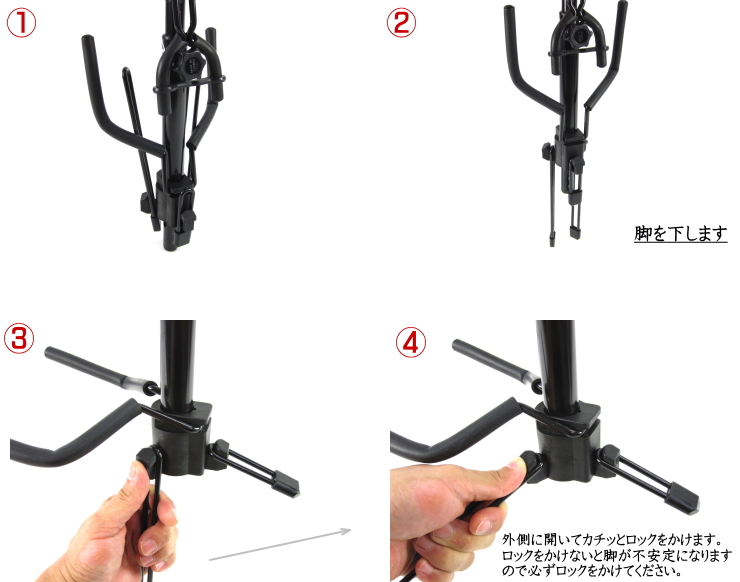 ①

②

脚を下します

③

④

外側に開いてカチッとロックをかけます。ロックをかけないと脚が不安定になりますので必ずロックをかけてください。