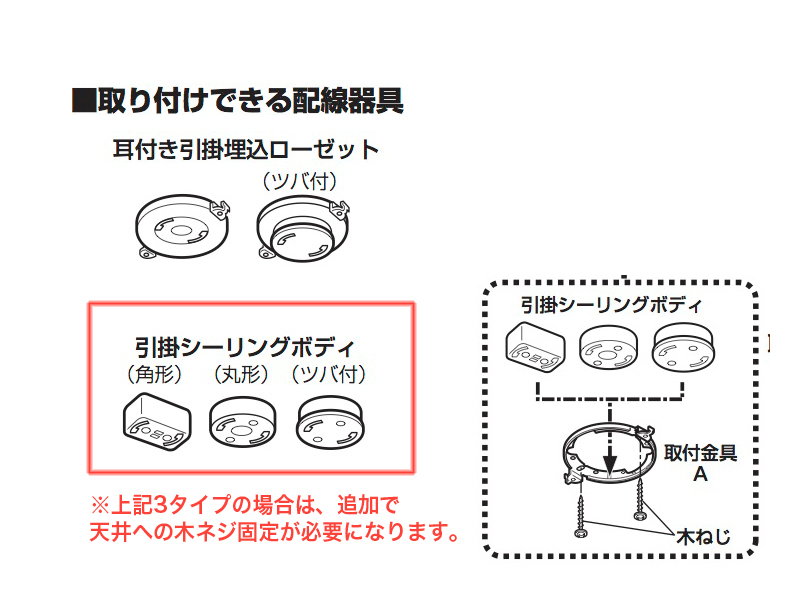 ■取り付けできる配線器具

耳付き引掛埋込ローゼット

（ツバ付）

引掛シーリングボディ
（角形）（丸形）（ツバ付）

※上記3タイプの場合は、追加で天井への木ネジ固定が必要になります。

引掛シーリングボディ

取付金具
A

木ねじ