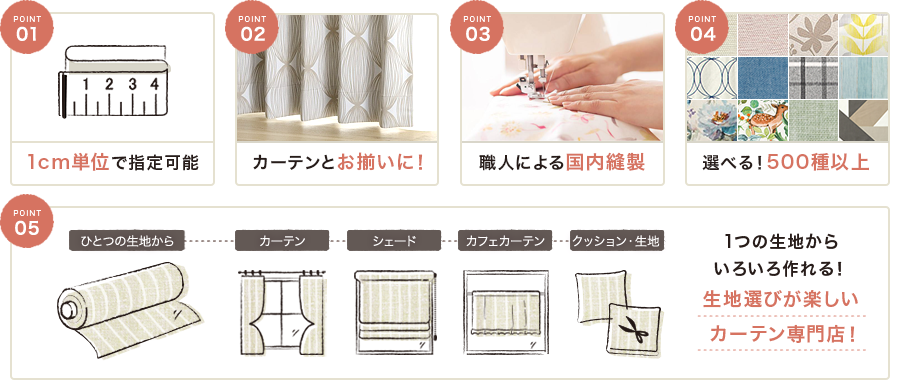 POINT 01

1 2 3 4

1cm単位で指定可能

POINT 02

カーテンとお揃いに！

POINT 03

職人による国内縫製

POINT 04

選べる！500種以上

POINT 05

ひとつの生地から

カーテン

シェード

カフェカーテン

クッション・生地

1つの生地から
いろいろ作れる！
生地選びが楽しい
カーテン専門店！