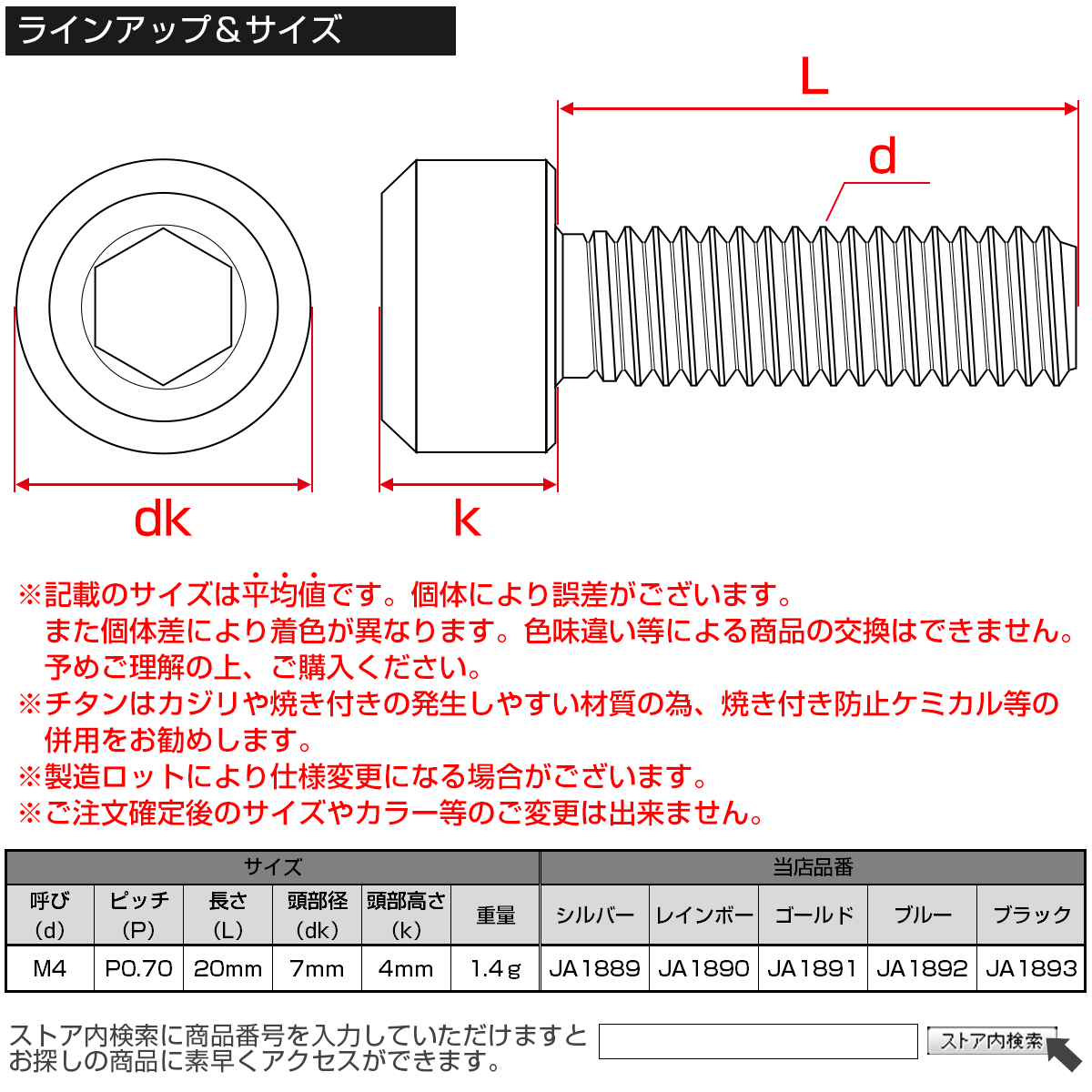 ラインアップ＆サイズ

L

d

dk

k

※記載のサイズは平均値です。個体により誤差がございます。
また個体差により着色が異なります。色味違い等による商品の交換はできません。
予めご理解の上、ご購入ください。
※チタンはカジリや焼き付きの発生しやすい材質の為、焼き付き防止ケミカル等の併用をお勧めします。
※製造ロットにより仕様変更になる場合がございます。
※ご注文確定後のサイズやカラー等のご変更は出来ません。

| サイズ | | | | | | 当店品番 | | | | |
|---|---|---|---|---|---|---|---|---|---|---|
| 呼び（d） | ピッチ（P） | 長さ（L） | 頭部径（dk） | 頭部高さ（k） | 重量 | シルバー | レインボー | ゴールド | ブルー | ブラック |
| M4 | P0.70 | 20mm | 7mm | 4mm | 1.4g | JA1889 | JA1890 | JA1891 | JA1892 | JA1893 |

ストア内検索に商品番号を入力していただけますとお探しの商品に素早くアクセスができます。

ストア内検索