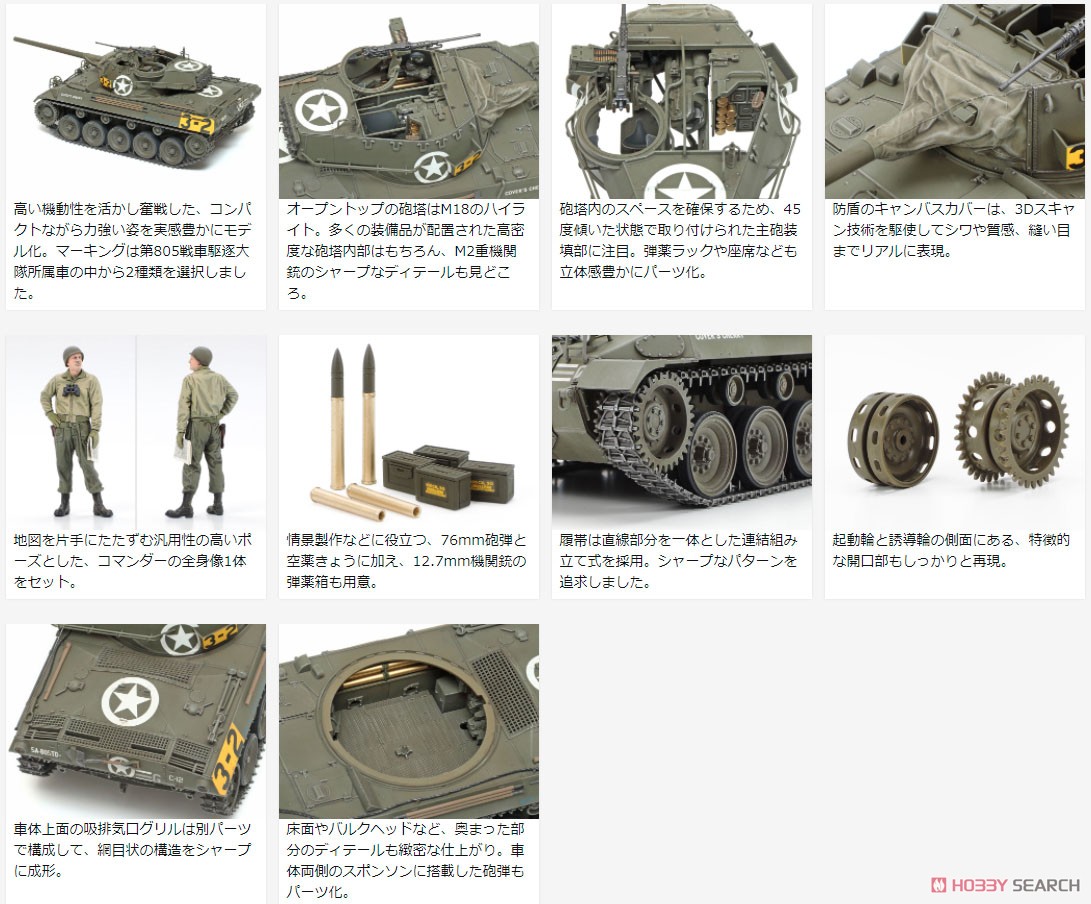 高い機動性を活かし奮戦した、コンパクトながら力強い姿を実感豊かにモデル化。マーキングは第805戦車駆逐大隊所属車の中から2種類を選択しました。

オープントップの砲塔はM18のハイライト。多くの装備品が配置された高密度な砲塔内部はもちろん、M2重機関銃のシャープなディテールも見どころ。

砲塔内のスペースを確保するため、45度傾いた状態で取り付けられた主砲装填部に注目。弾薬ラックや座席なども立体感豊かにパーツ化。

防盾のキャンバスカバーは、3Dスキャン技術を駆使してシワや質感、縫い目までリアルに表現。

地図を片手にたたずむ汎用性の高いポーズとした、コマンダーの全身像1体をセット。

情景製作などに役立つ、76mm砲弾と空薬きょうに加え、12.7mm機関銃の弾薬箱も用意。

履帯は直線部分を一体とした連結組み立て式を採用。シャープなパターンを追求しました。

起動輪と誘導輪の側面にある、特徴的な開口部もしっかりと再現。

車体上面の吸排気口グリルは別パーツで構成して、網目状の構造をシャープに成形。

床面やバルクヘッドなど、奥まった部分のディテールも緻密な仕上がり。車体両側のスポンソンに搭載した砲弾もパーツ化。

HOBBY SEARCH