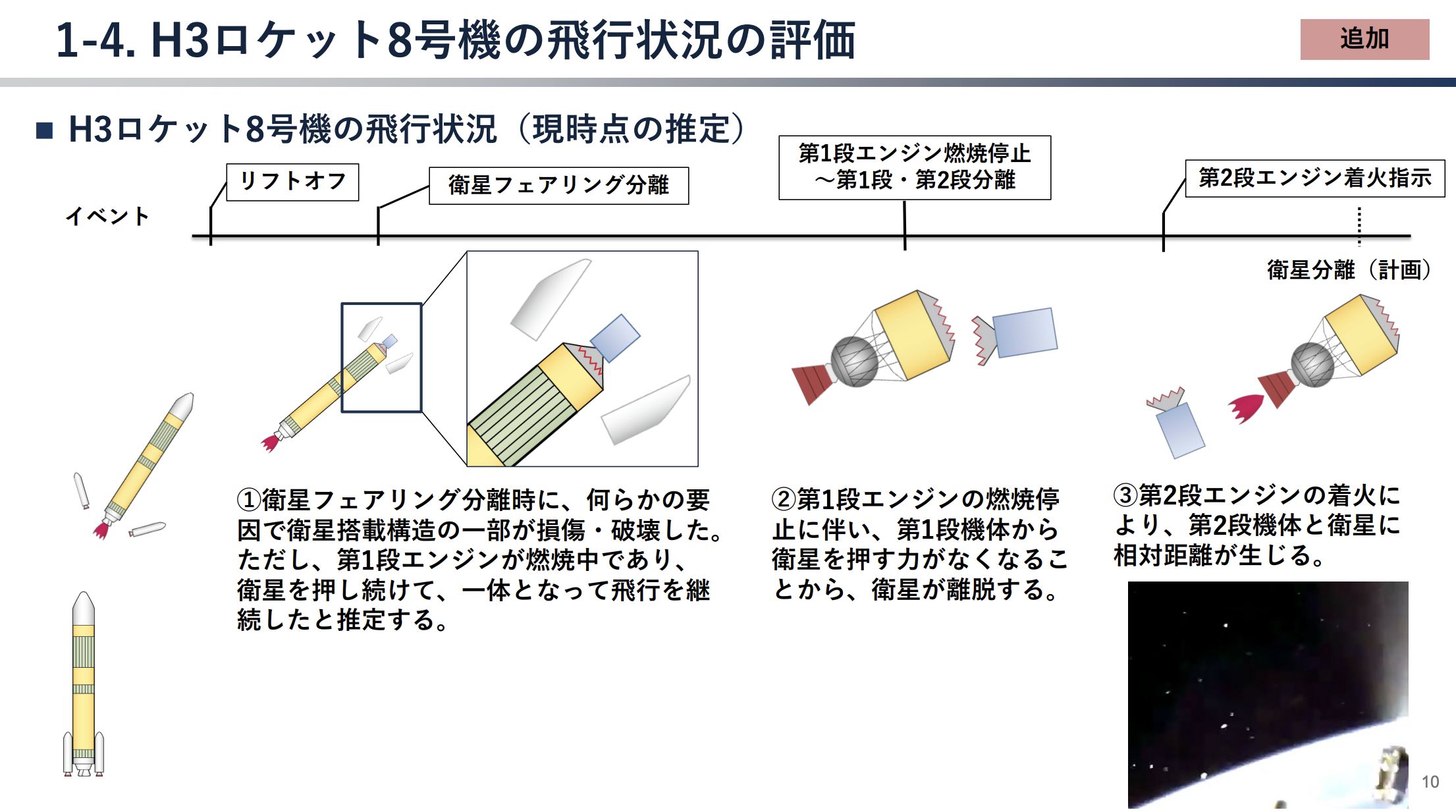 1-4. H3ロケット8号機の飛行状況の評価

追加

■ H3ロケット8号機の飛行状況（現時点の推定）

イベント

リフトオフ

衛星フェアリング分離

第1段エンジン燃焼停止
～第1段・第2段分離

第2段エンジン着火指示

衛星分離（計画）

①衛星フェアリング分離時に、何らかの要因で衛星搭載構造の一部が損傷・破壊した。ただし、第1段エンジンが燃焼中であり、衛星を押し続けて、一体となって飛行を継続したと推定する。

②第1段エンジンの燃焼停止に伴い、第1段機体から衛星を押す力がなくなることから、衛星が離脱する。

③第2段エンジンの着火により、第2段機体と衛星に相対距離が生じる。

10