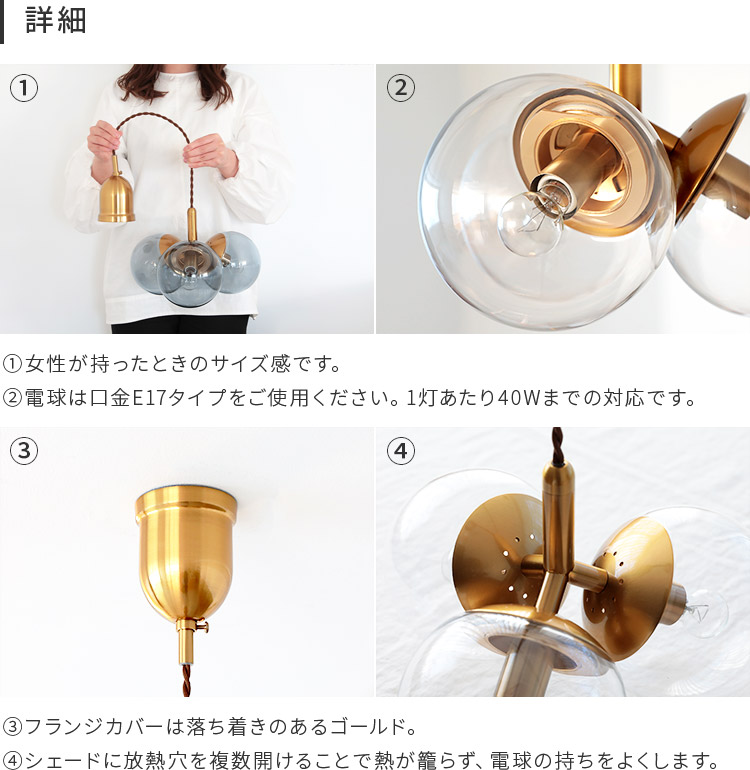 詳細

①

②

①女性が持ったときのサイズ感です。
②電球は口金E17タイプをご使用ください。1灯あたり40Wまでの対応です。

③

④

③フランジカバーは落ち着きのあるゴールド。
④シェードに放熱穴を複数開けることで熱が籠らず、電球の持ちをよくします。