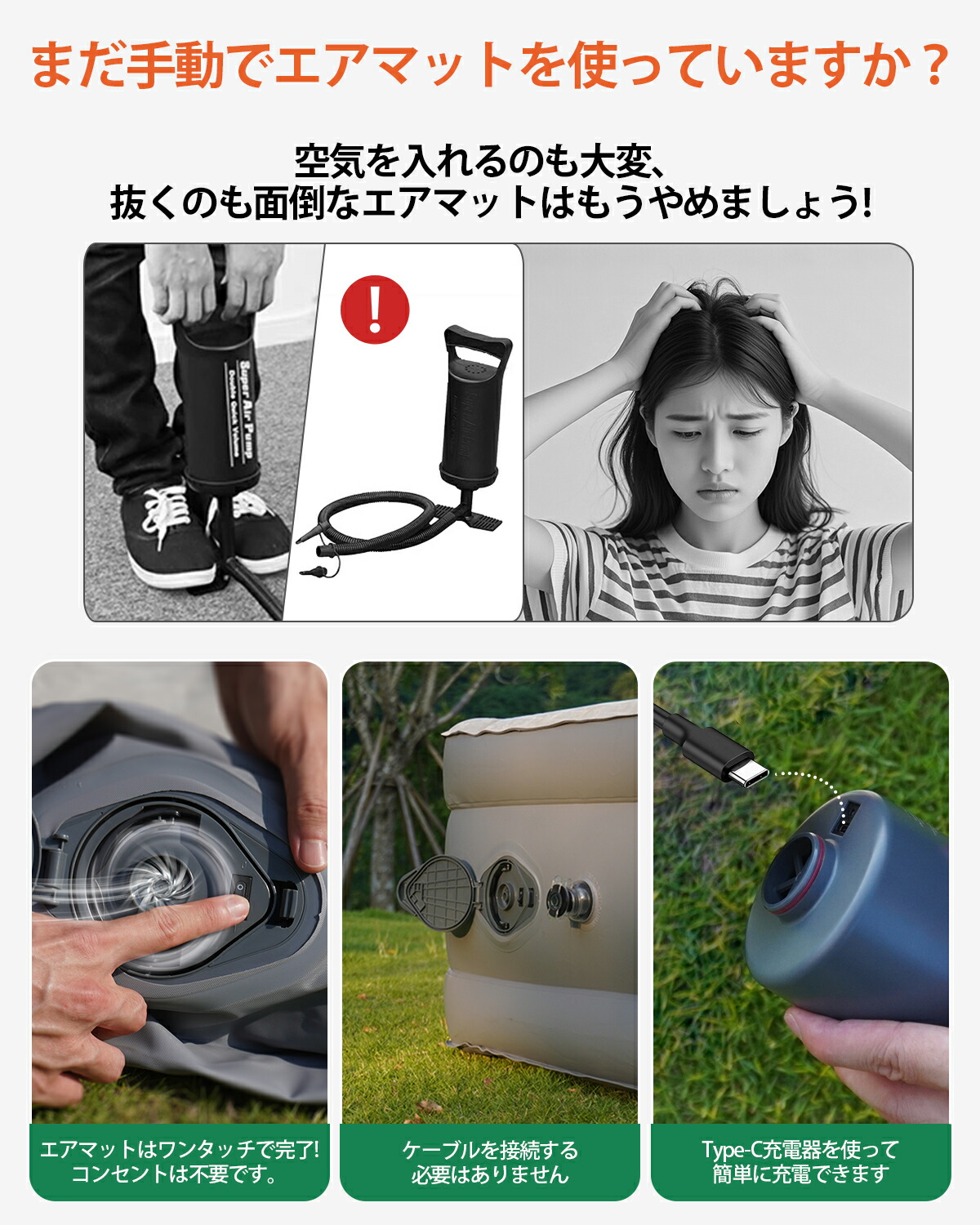 まだ手動でエアマットを使っていますか？

空気を入れるのも大変、
抜くのも面倒なエアマットはもうやめましょう!

Super Air Pump
Double Quick Volume

!

エアマットはワンタッチで完了!
コンセントは不要です。

ケーブルを接続する
必要はありません

Type-C充電器を使って
簡単に充電できます