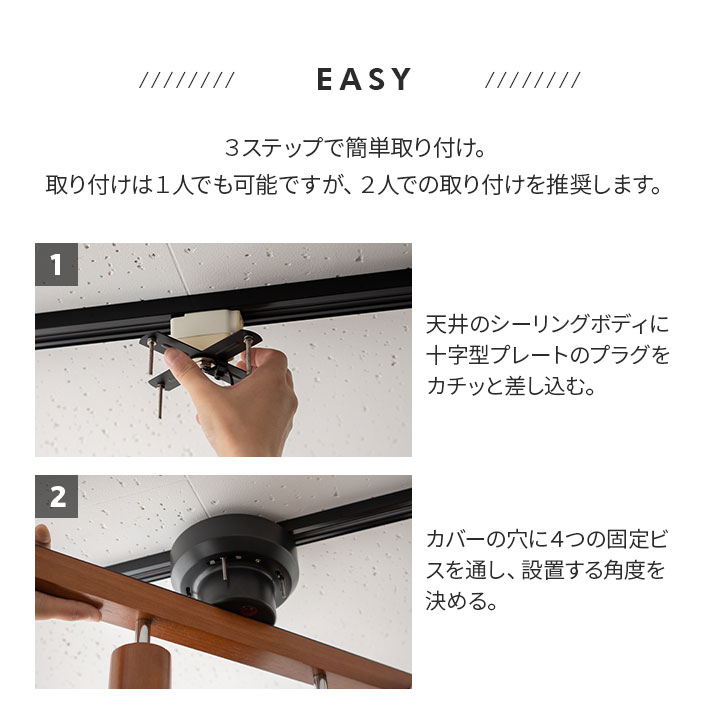 //////// EASY ////////

３ステップで簡単取り付け。
取り付けは１人でも可能ですが、２人での取り付けを推奨します。

1

天井のシーリングボディに十字型プレートのプラグをカチッと差し込む。

2

カバーの穴に4つの固定ビスを通し、設置する角度を決める。