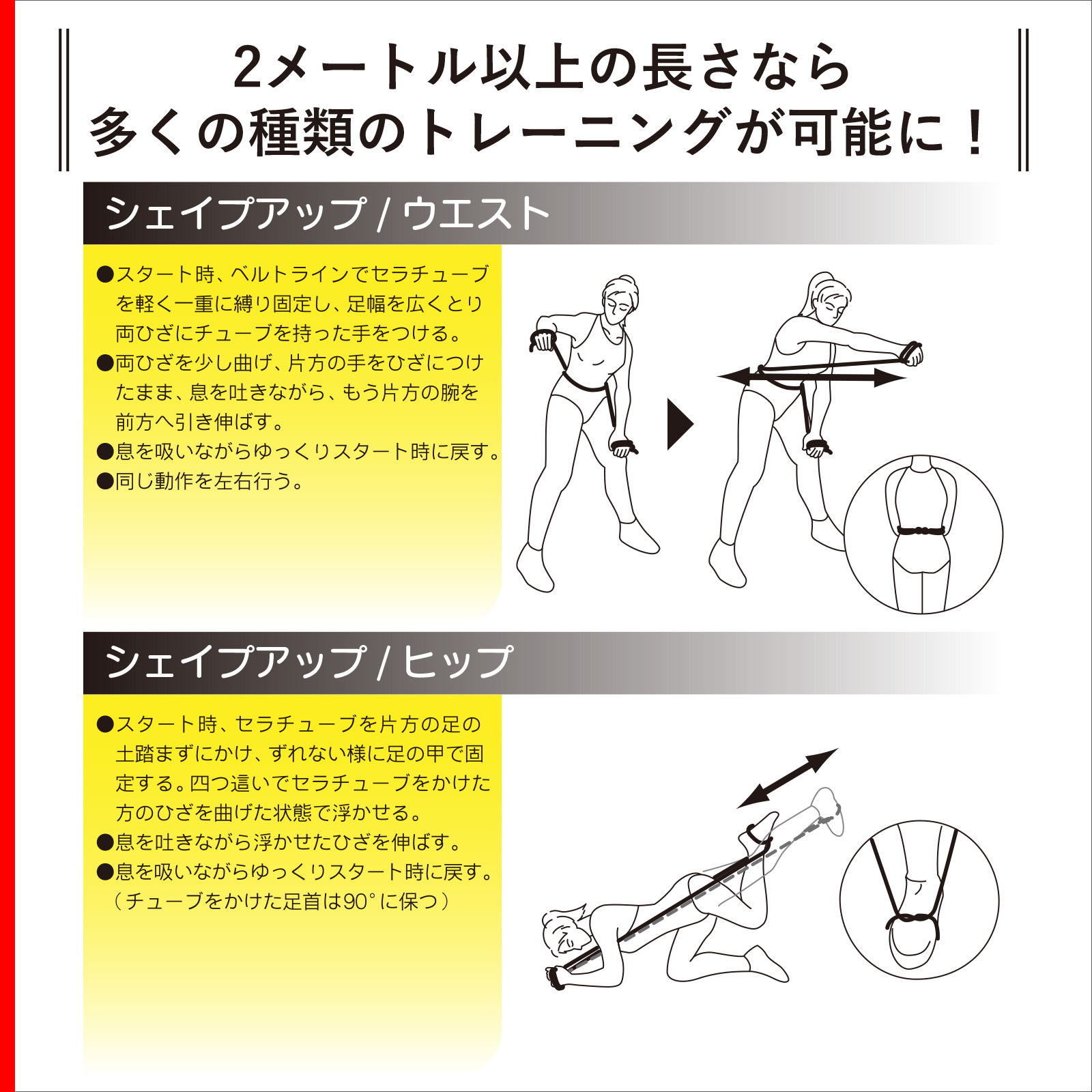 2メートル以上の長さなら
多くの種類のトレーニングが可能に！

シェイプアップ / ウエスト

●スタート時、ベルトラインでセラチューブを軽く一重に縛り固定し、足幅を広くとり両ひざにチューブを持った手をつける。
●両ひざを少し曲げ、片方の手をひざにつけたまま、息を吐きながら、もう片方の腕を前方へ引き伸ばす。
●息を吸いながらゆっくりスタート時に戻す。
●同じ動作を左右行う。

シェイプアップ / ヒップ

●スタート時、セラチューブを片方の足の土踏まずにかけ、ずれない様に足の甲で固定する。四つ這いでセラチューブをかけた方のひざを曲げた状態で浮かせる。
●息を吐きながら浮かせたひざを伸ばす。
●息を吸いながらゆっくりスタート時に戻す。
（チューブをかけた足首は90°に保つ）