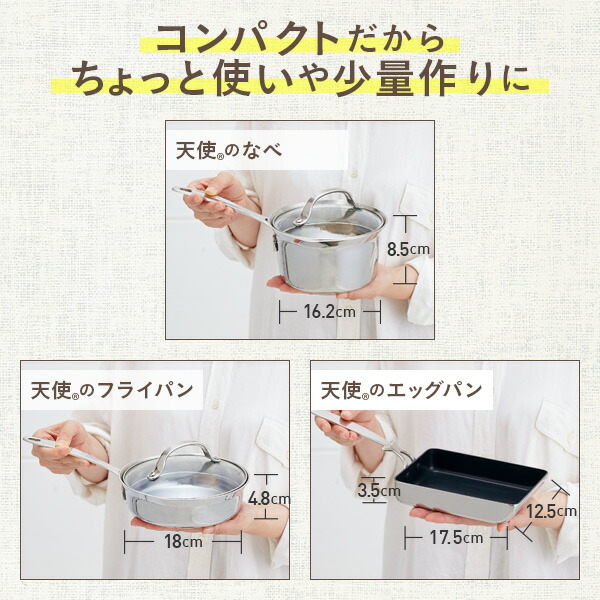 コンパクトだから
ちょっと使いや少量作りに

天使®のなべ

8.5cm

16.2cm

天使®のフライパン

4.8cm

18cm

天使®のエッグパン

3.5cm

12.5cm

17.5cm