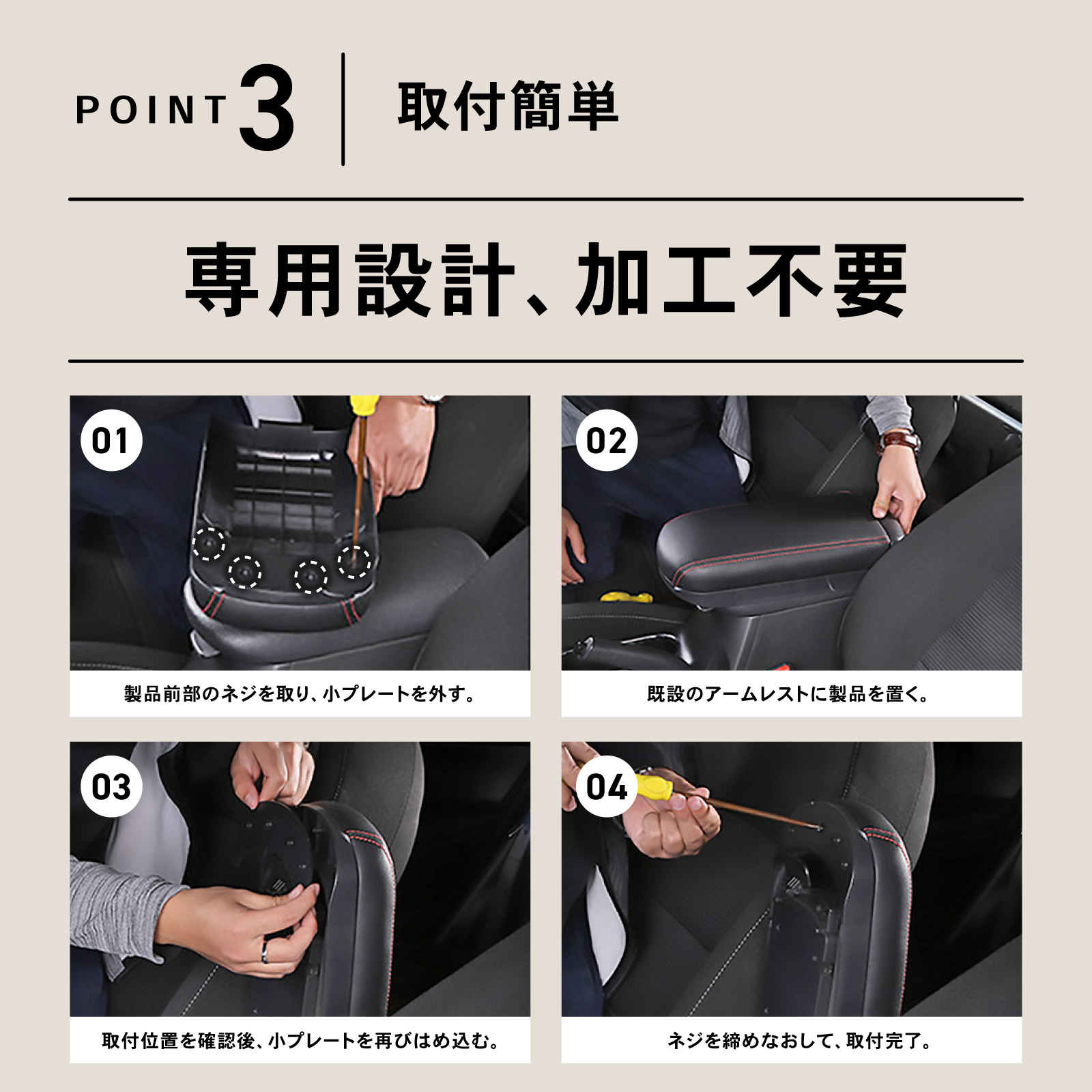 POINT 3

取付簡単

専用設計、加工不要

01

製品前部のネジを取り、小プレートを外す。

02

既設のアームレストに製品を置く。

03

取付位置を確認後、小プレートを再びはめ込む。

04

ネジを締めなおして、取付完了。