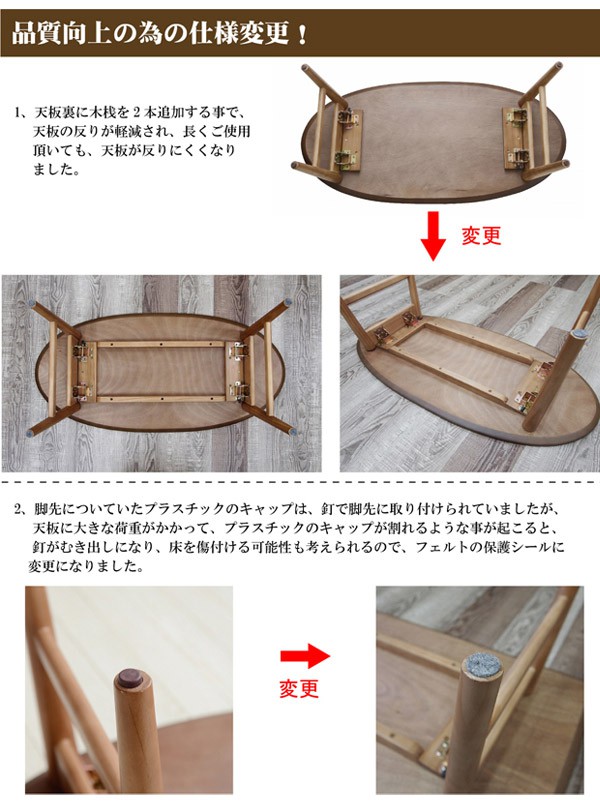 品質向上の為の仕様変更！

1、天板裏に木桟を２本追加する事で、天板の反りが軽減され、長くご使用頂いても、天板が反りにくくなりました。

変更

2、脚先についていたプラスチックのキャップは、釘で脚先に取り付けられていましたが、天板に大きな荷重がかかって、プラスチックのキャップが割れるような事が起こると、釘がむき出しになり、床を傷付ける可能性も考えられるので、フェルトの保護シールに変更になりました。

変更